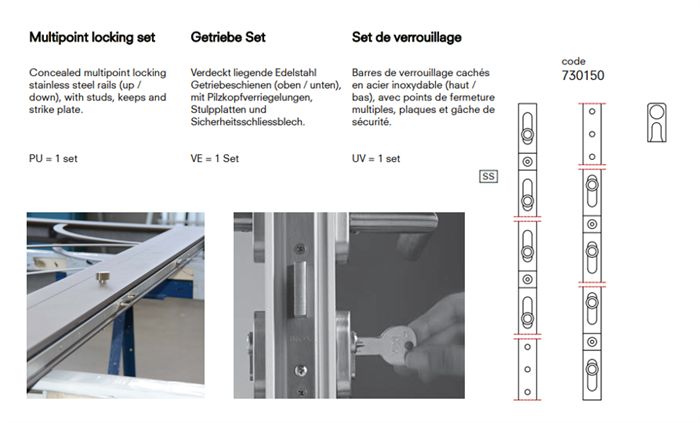 Multipoint locking set

Concealed multipoint locking stainless steel rails (up / down), with studs, keeps and strike plate.

PU = 1 set

Getriebe Set

Verdeckt liegende Edelstahl Getriebeschienen (oben / unten), mit Pilzkopfverriegelungen, Stulpplatten und Sicherheitsschliessblech.

VE = 1 Set

Set de verrouillage

Barres de verrouillage cachés en acier inoxydable (haut / bas), avec points de fermeture multiples, plaques et gâche de sécurité.

UV = 1 set

code
730150

SS