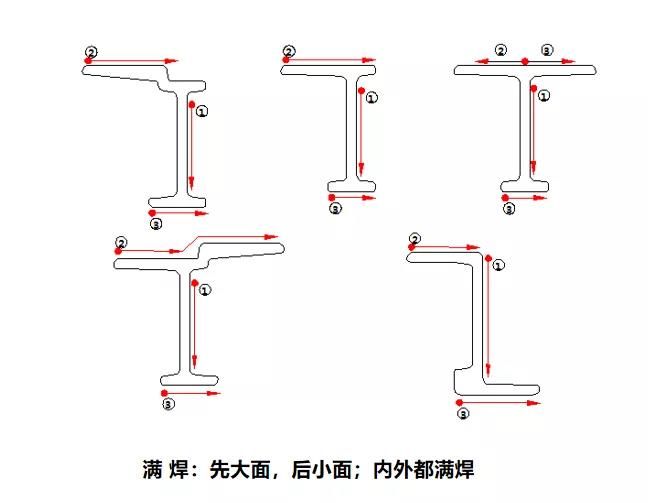 ②
①
③

②
①
③

②
③
①
③

②
①
③

②
①
③

满 焊：先大面，后小面；内外都满焊