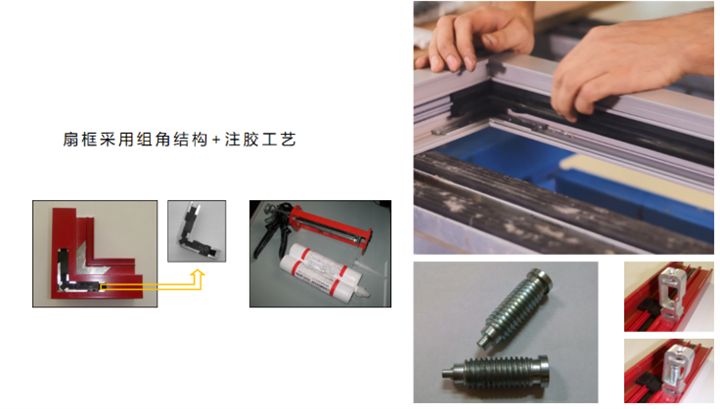 扇框采用组角结构+注胶工艺